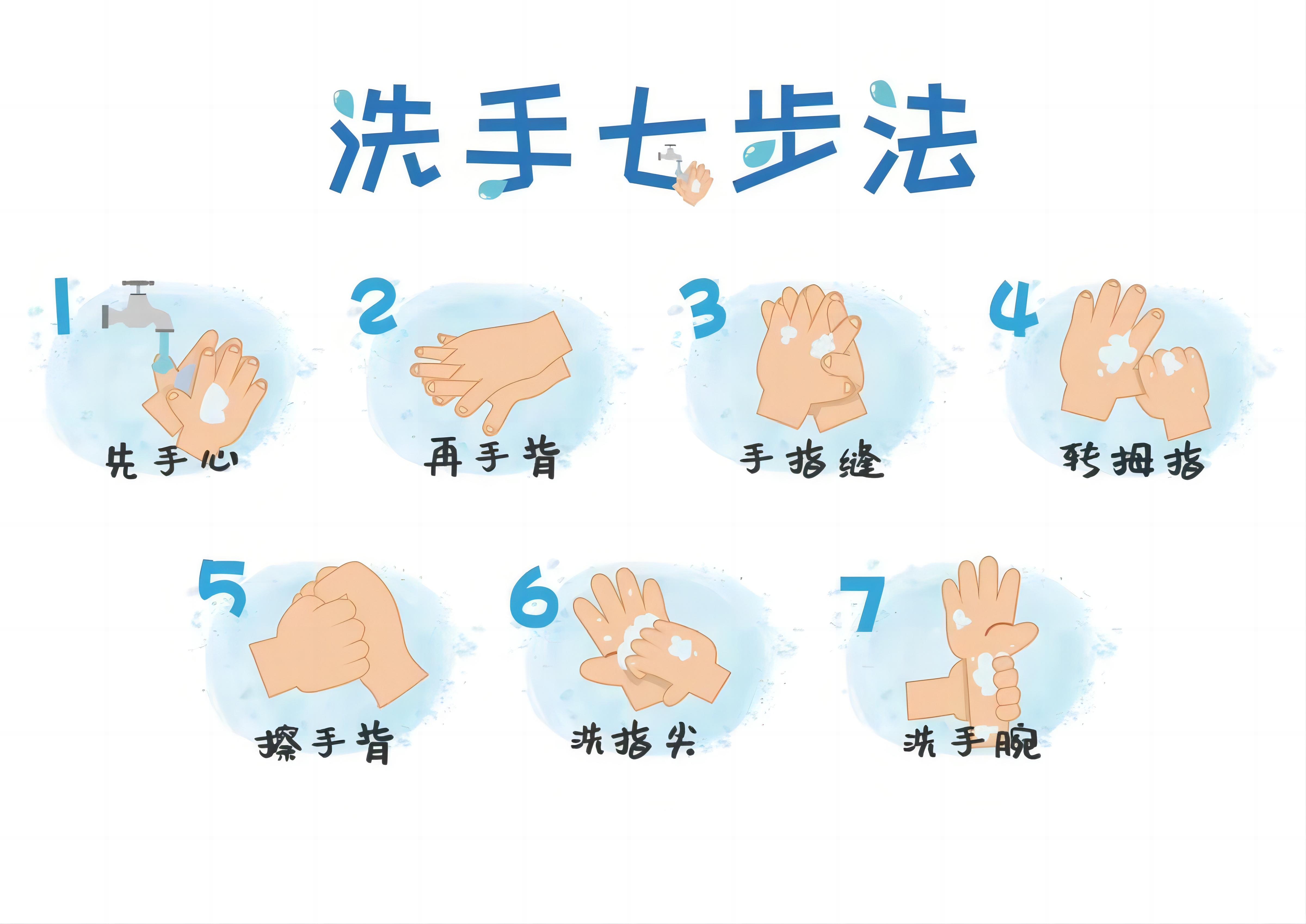 洗手七步法

1
先手心

2
再手背

3
手指缝

4
转拇指

5
擦手背

6
洗指尖

7
洗手腕