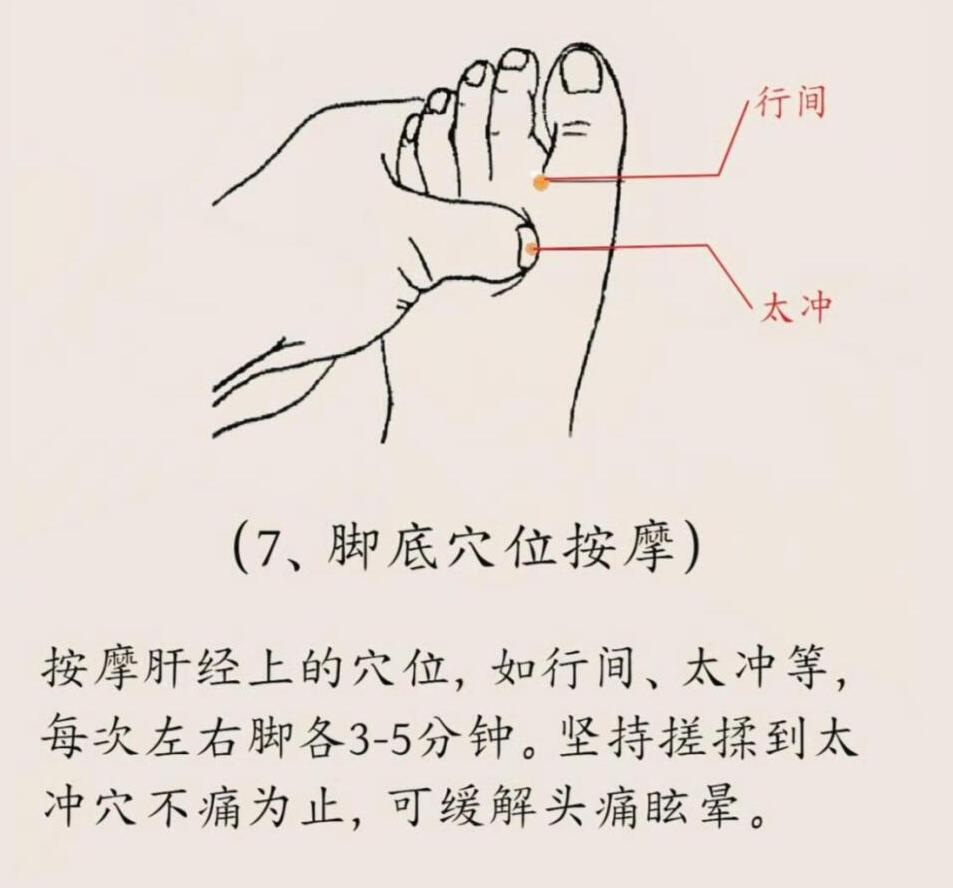 行间

太冲

（7、脚底穴位按摩）

按摩肝经上的穴位，如行间、太冲等，每次左右脚各3-5分钟。坚持搓揉到太冲穴不痛为止，可缓解头痛眩晕。